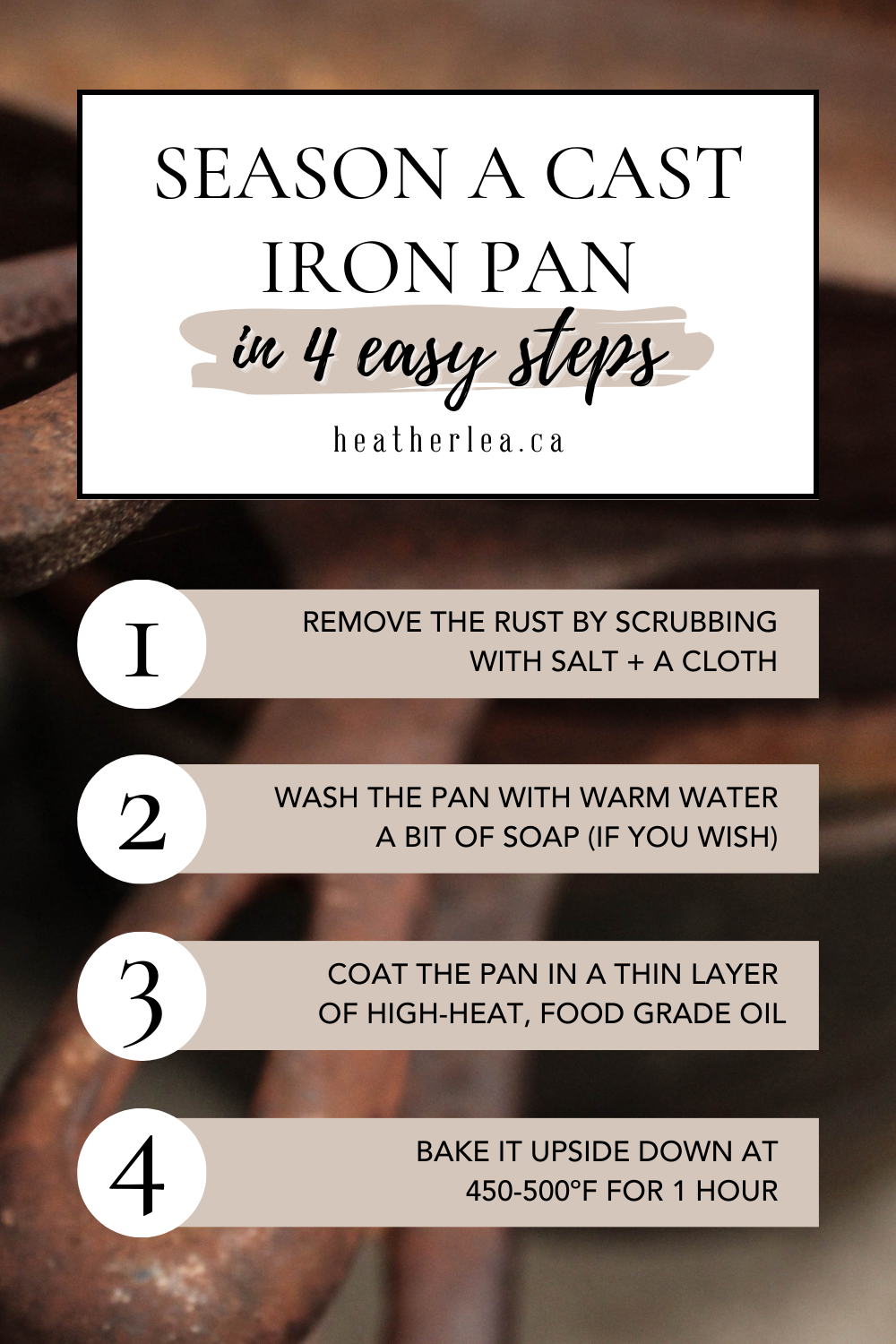 SEASON A CAST IRON PAN

in 4 easy steps

heatherlea.ca

1
REMOVE THE RUST BY SCRUBBING WITH SALT + A CLOTH

2
WASH THE PAN WITH WARM WATER A BIT OF SOAP (IF YOU WISH)

3
COAT THE PAN IN A THIN LAYER OF HIGH-HEAT, FOOD GRADE OIL

4
BAKE IT UPSIDE DOWN AT 450-500°F FOR 1 HOUR